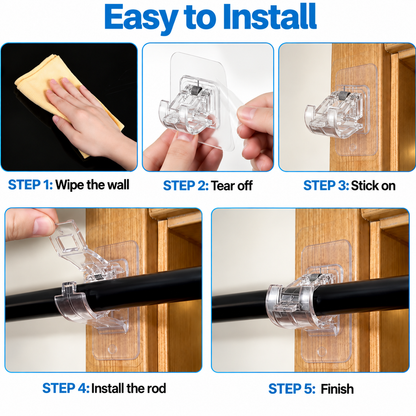 Easy to Install

STEP 1: Wipe the wall

STEP 2: Tear off

STEP 3: Stick on

STEP 4: Install the rod

STEP 5: Finish